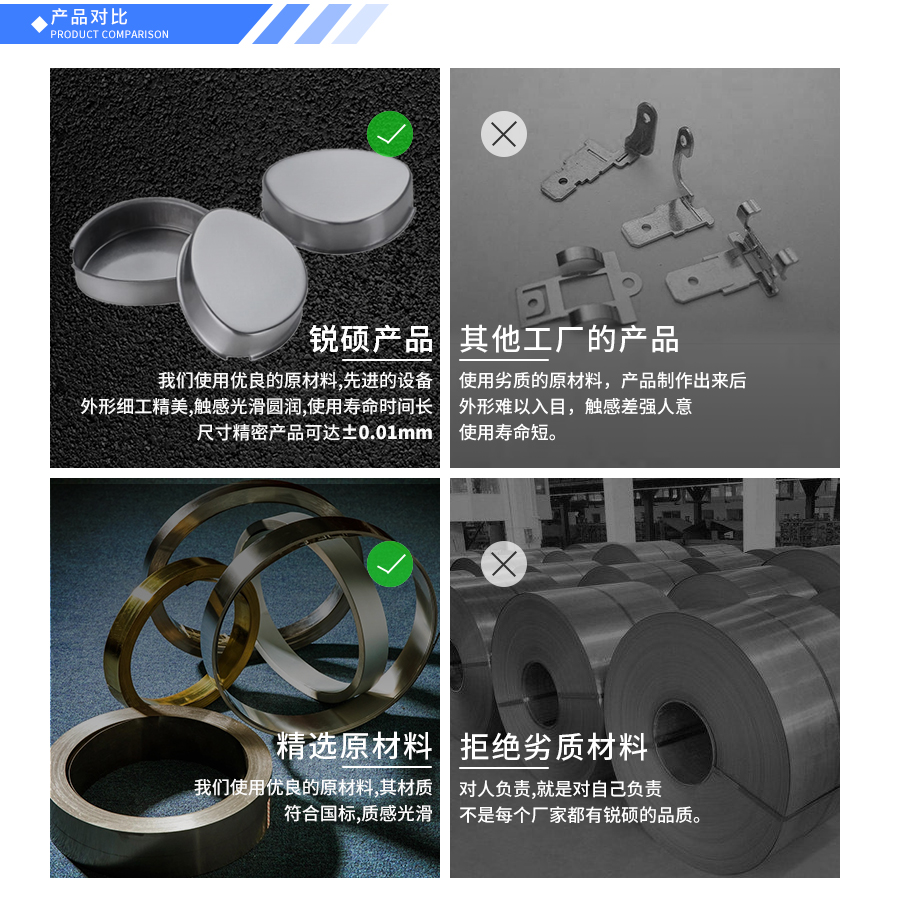 产品对比
PRODUCT COMPARISON

锐硕产品
我们使用优良的原材料,先进的设备
外形细工精美,触感光滑圆润,使用寿命时间长
尺寸精密产品可达±0.01mm

其他工厂的产品
使用劣质的原材料，产品制作出来后
外形难以入目，触感差强人意
使用寿命短。

精选原材料
我们使用优良的原材料,其材质
符合国标,质感光滑

拒绝劣质材料
对人负责,就是对自己负责
不是每个厂家都有锐硕的品质。