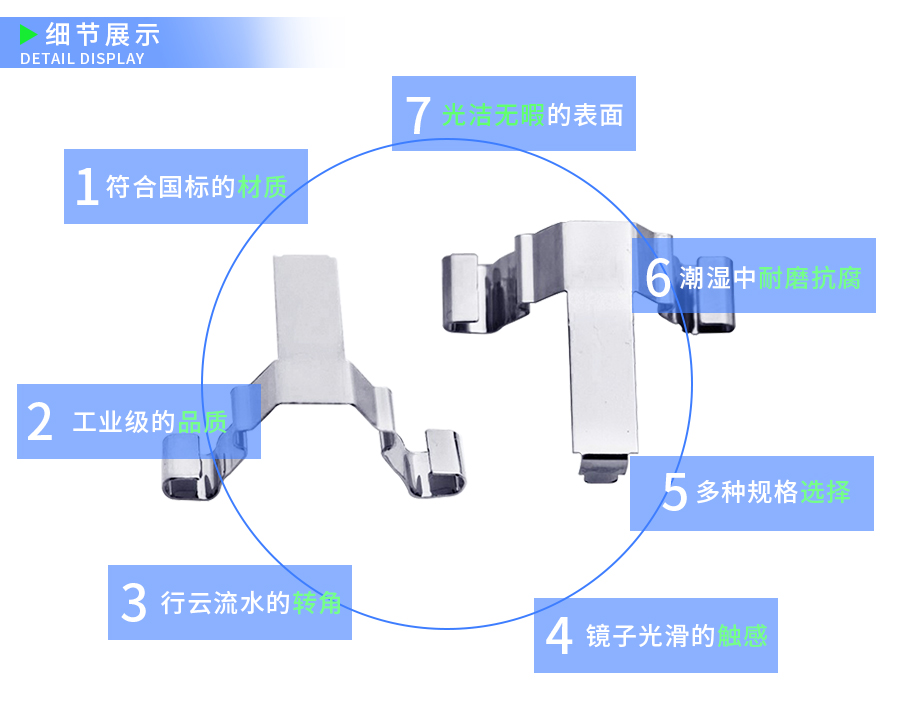 细节展示
DETAIL DISPLAY

7 光洁无暇的表面

1 符合国标的材质

6 潮湿中耐磨抗腐

2 工业级的品质

5 多种规格选择

3 行云流水的转角

4 镜子光滑的触感