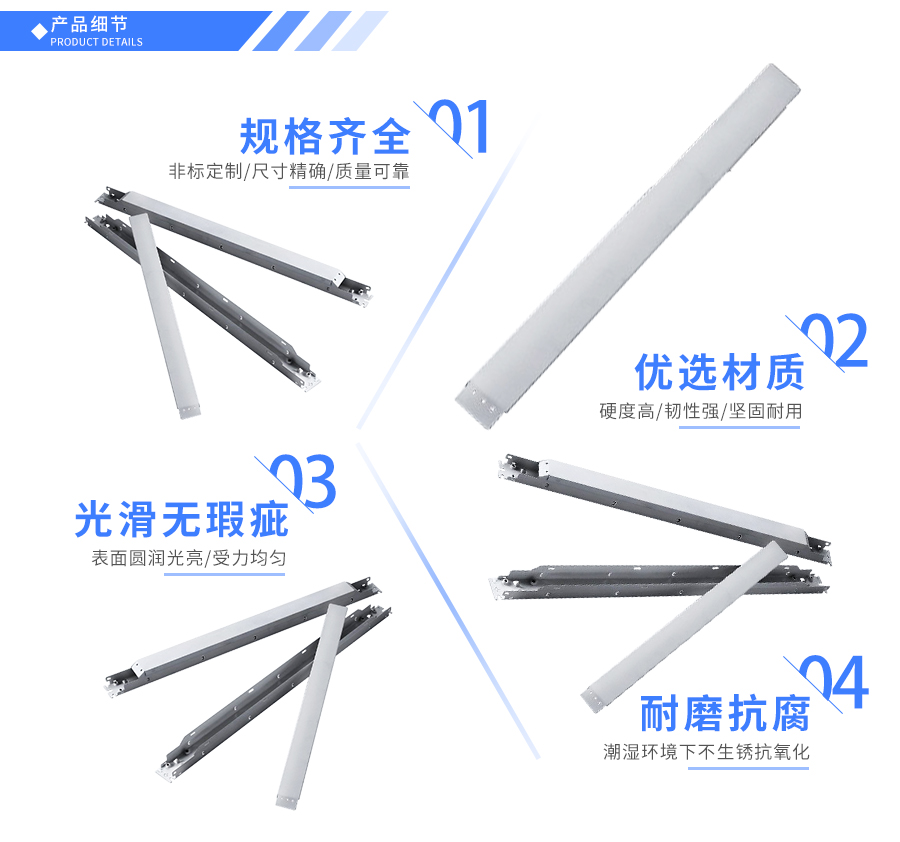 产品细节
PRODUCT DETAILS

规格齐全 01
非标定制/尺寸精确/质量可靠

02 优选材质
硬度高/韧性强/坚固耐用

03 光滑无瑕疵
表面圆润光亮/受力均匀

04 耐磨抗腐
潮湿环境下不生锈抗氧化